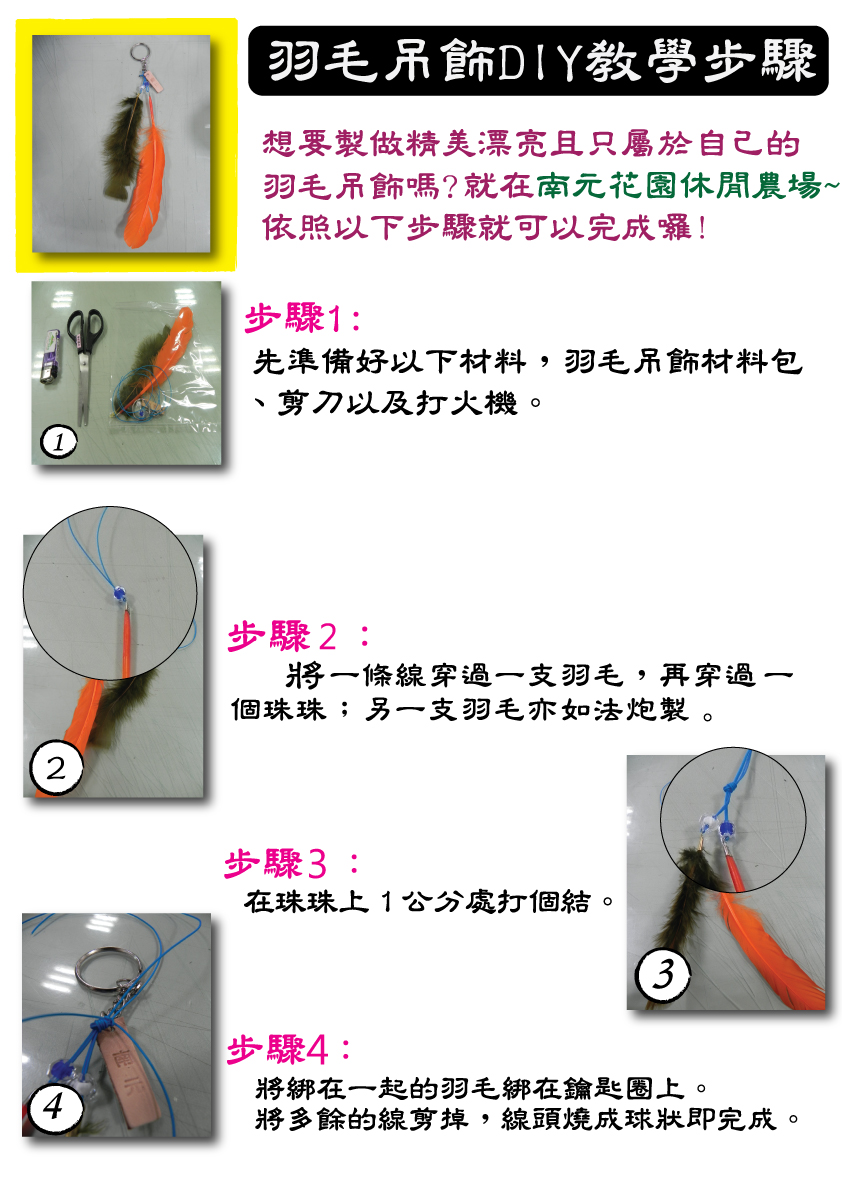 羽毛吊飾DIY教學步驟

想要製做精美漂亮且只屬於自己的羽毛吊飾嗎?就在南元花園休閒農場~依照以下步驟就可以完成囉!

1

步驟1:
先準備好以下材料，羽毛吊飾材料包、剪刀以及打火機。

2

步驟2：
將一條線穿過一支羽毛，再穿過一個珠珠；另一支羽毛亦如法炮製。

步驟3：
在珠珠上1公分處打個結。

3

4

南元

步驟4:
將綁在一起的羽毛綁在鑰匙圈上。
將多餘的線剪掉，線頭燒成球狀即完成。